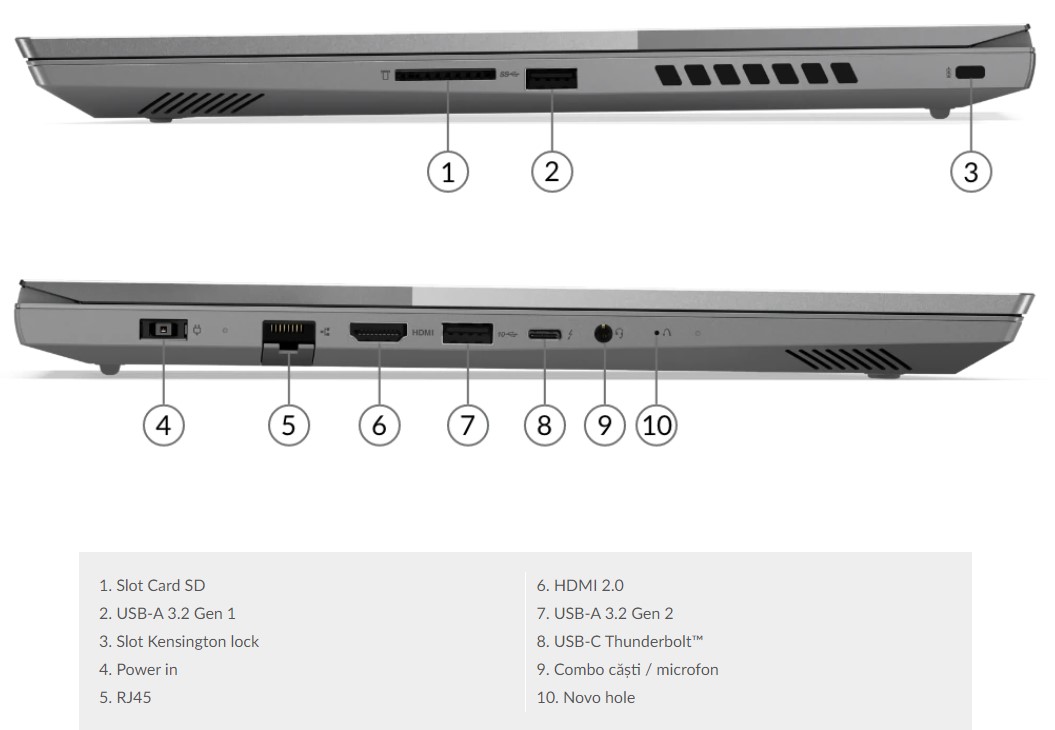 1
2
3

HDMI

4
5
6
7
8
9
10

1. Slot Card SD
2. USB-A 3.2 Gen 1
3. Slot Kensington lock
4. Power in
5. RJ45

6. HDMI 2.0
7. USB-A 3.2 Gen 2
8. USB-C Thunderbolt™
9. Combo căști / microfon
10. Novo hole